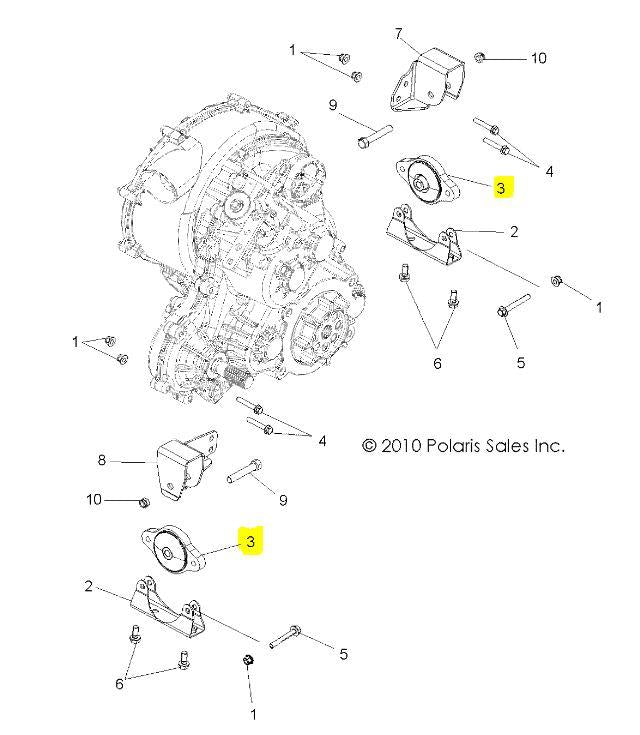 1
7
10
9
4
3
2
1
6
5
1
4
© 2010 Polaris Sales Inc.
8
9
10
3
2
5
6
1