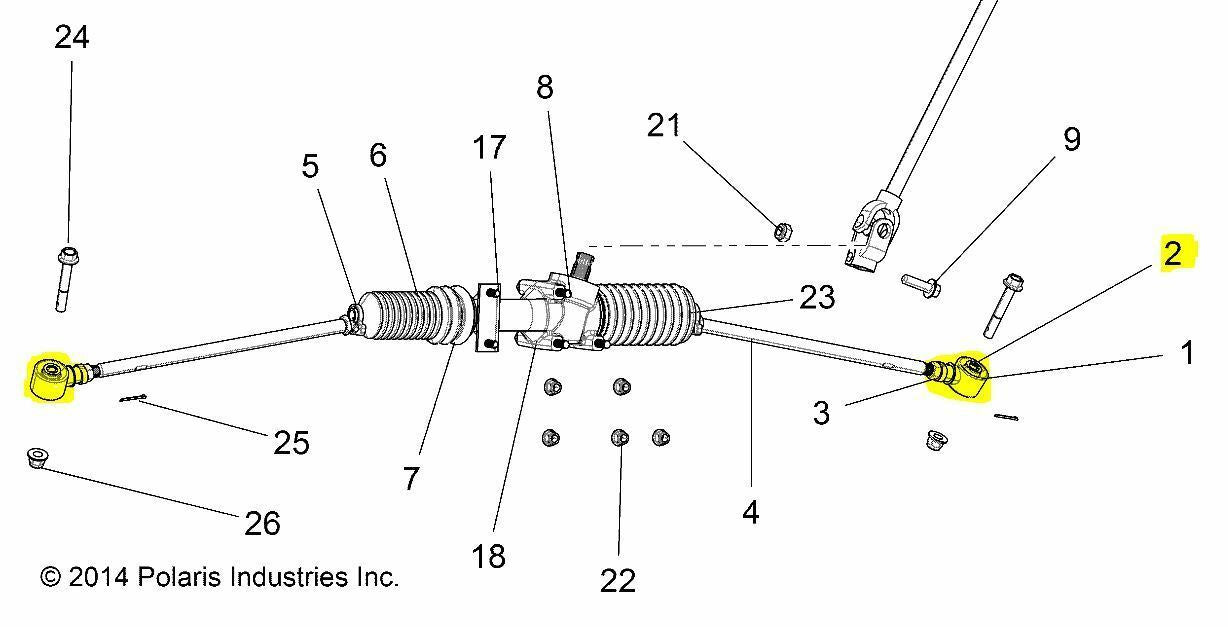 24
8
21
9
5
6
17
2
23
1
3
25
7
4
26
18
22
© 2014 Polaris Industries Inc.