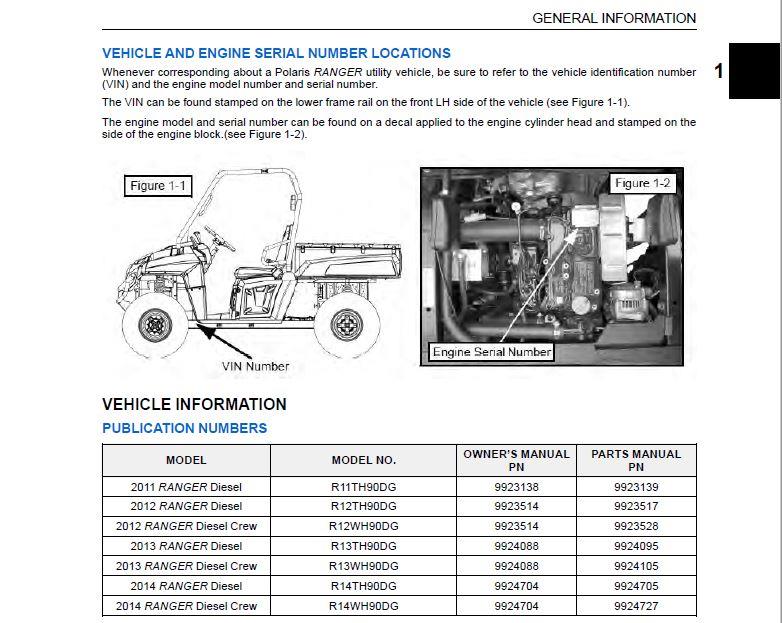 GENERAL INFORMATION

1

VEHICLE AND ENGINE SERIAL NUMBER LOCATIONS

Whenever corresponding about a Polaris RANGER utility vehicle, be sure to refer to the vehicle identification number (VIN) and the engine model number and serial number.

The VIN can be found stamped on the lower frame rail on the front LH side of the vehicle (see Figure 1-1).

The engine model and serial number can be found on a decal applied to the engine cylinder head and stamped on the side of the engine block.(see Figure 1-2).

Figure 1-1

VIN Number

Figure 1-2

Engine Serial Number

VEHICLE INFORMATION

PUBLICATION NUMBERS

| MODEL | MODEL NO. | OWNER'S MANUAL PN | PARTS MANUAL PN |
|---|---|---|---|
| 2011 RANGER Diesel | R11TH90DG | 9923138 | 9923139 |
| 2012 RANGER Diesel | R12TH90DG | 9923514 | 9923517 |
| 2012 RANGER Diesel Crew | R12WH90DG | 9923514 | 9923528 |
| 2013 RANGER Diesel | R13TH90DG | 9924088 | 9924095 |
| 2013 RANGER Diesel Crew | R13WH90DG | 9924088 | 9924105 |
| 2014 RANGER Diesel | R14TH90DG | 9924704 | 9924705 |
| 2014 RANGER Diesel Crew | R14WH90DG | 9924704 | 9924727 |